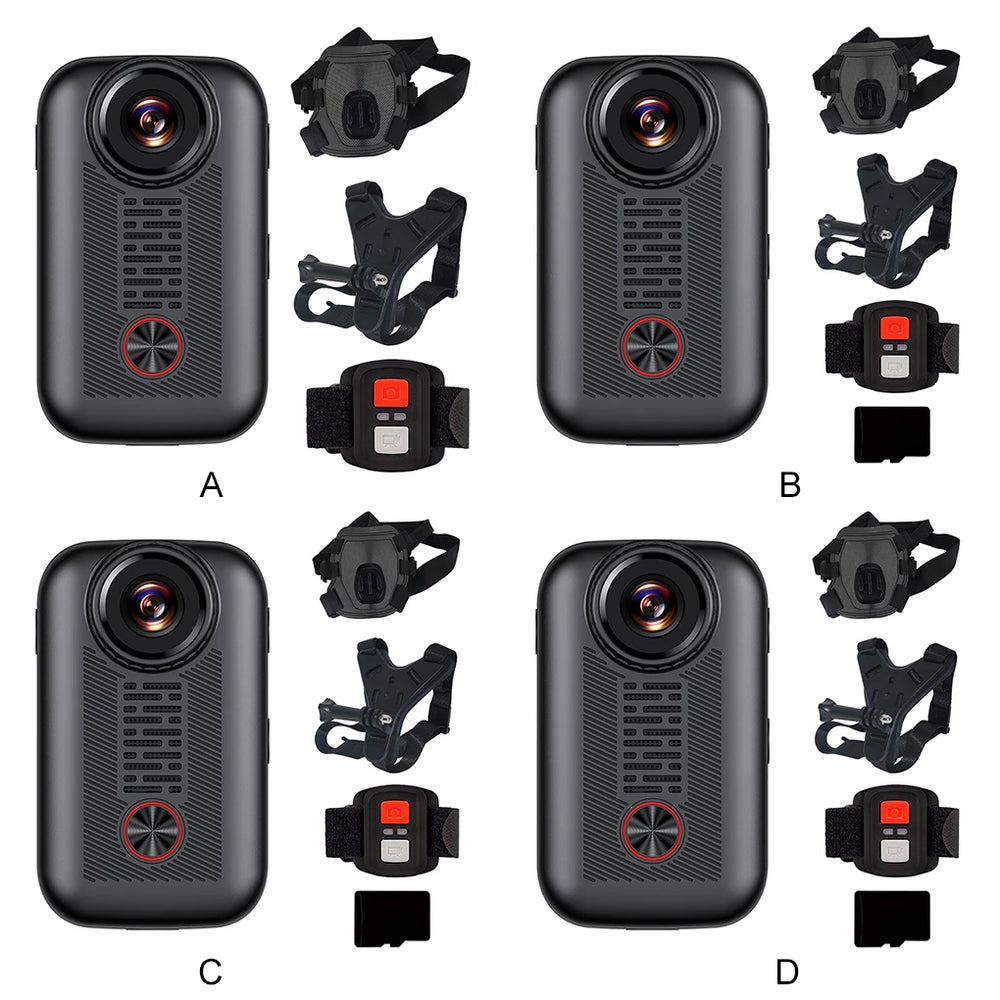 A

B

C

D